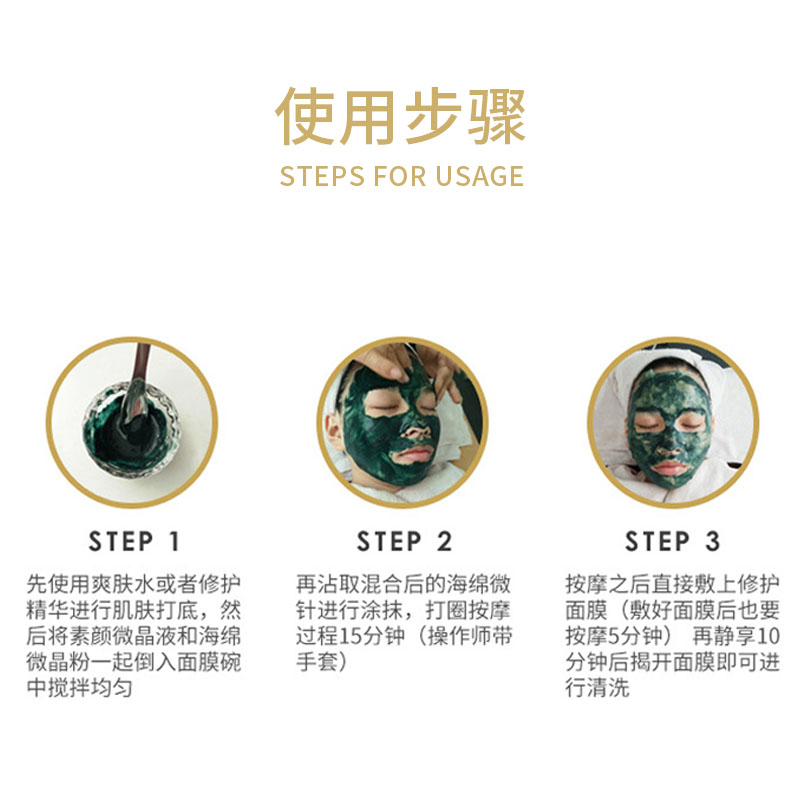 使用步骤
STEPS FOR USAGE

STEP 1

先使用爽肤水或者修护精华进行肌肤打底，然后将素颜微晶液和海绵微晶粉一起倒入面膜碗中搅拌均匀

STEP 2

再沾取混合后的海绵微针进行涂抹，打圈按摩过程15分钟（操作师带手套）

STEP 3

按摩之后直接敷上修护面膜（敷好面膜后也要按摩5分钟） 再静享10分钟后揭开面膜即可进行清洗